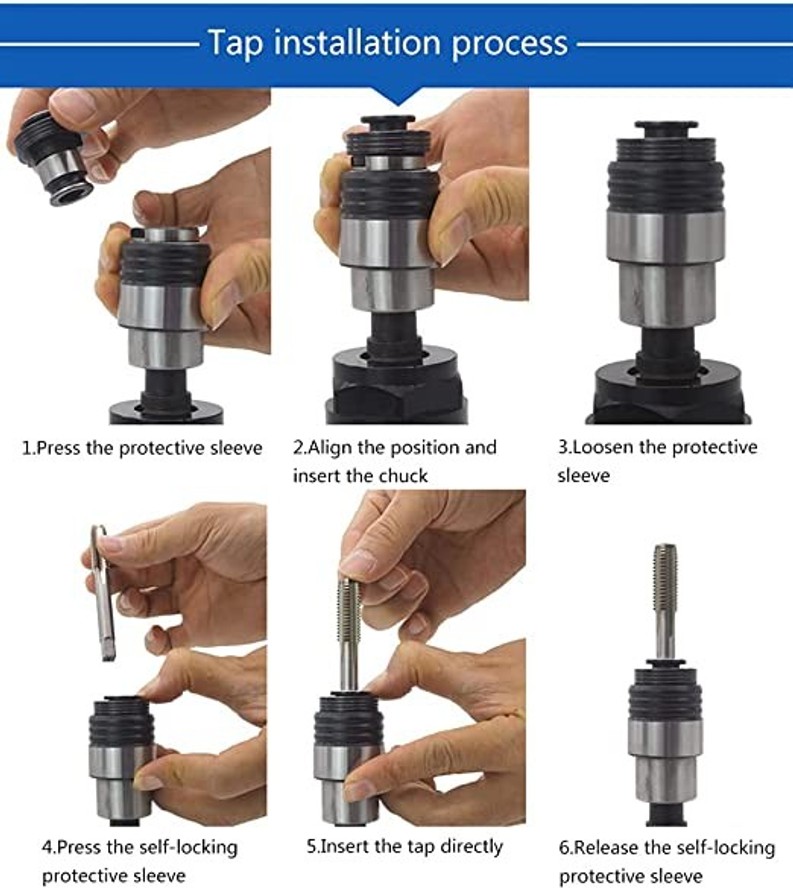 Tap installation process

1.Press the protective sleeve

2.Align the position and insert the chuck

3.Loosen the protective sleeve

4.Press the self-locking protective sleeve

5.Insert the tap directly

6.Release the self-locking protective sleeve