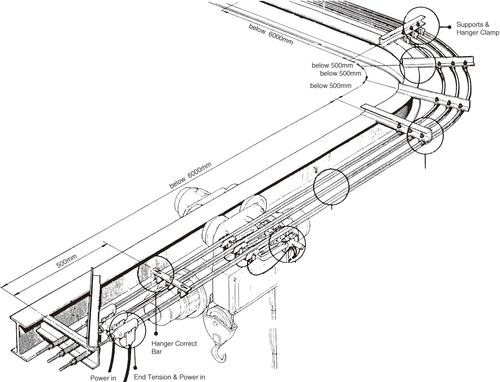 below 6000mm

Supports & Hanger Clamp

below 500mm
below 500mm
below 500mm

below 6000mm

500mm

Hanger Correct Bar

Power in

End Tension & Power in