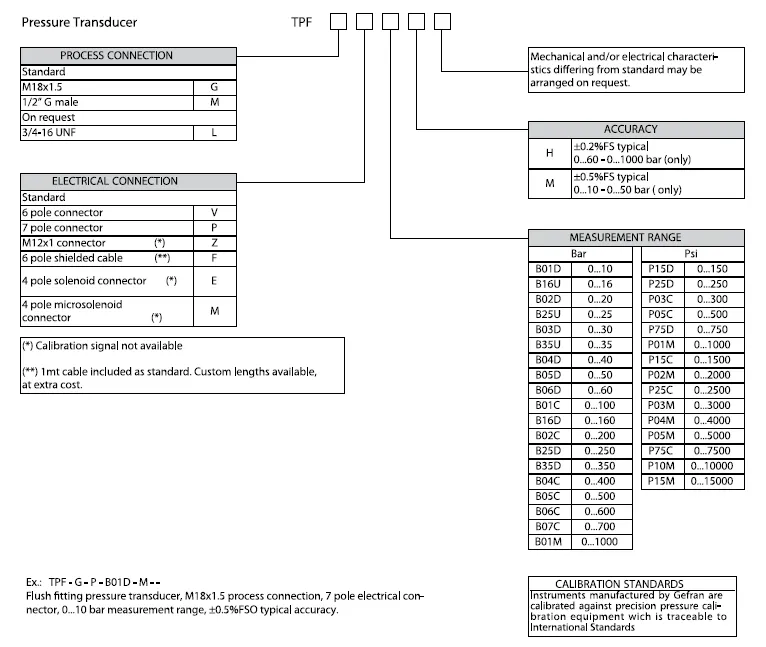 Pressure Transducer

TPF

| PROCESS CONNECTION | |
|---|---|
| Standard | |
| M18x1.5 | G |
| 1/2" G male | M |
| On request | |
| 3/4-16 UNF | L |

| ELECTRICAL CONNECTION | |
|---|---|
| Standard | |
| 6 pole connector | V |
| 7 pole connector | P |
| M12x1 connector (*) | Z |
| 6 pole shielded cable (**) | F |
| 4 pole solenoid connector (*) | E |
| 4 pole microsolenoid connector (*) | M |

(*) Calibration signal not available

(**) 1mt cable included as standard. Custom lengths available, at extra cost.

Mechanical and/or electrical characteristics differing from standard may be arranged on request.

| ACCURACY | |
|---|---|
| H | ±0.2%FS typical 0...60 - 0...1000 bar (only) |
| M | ±0.5%FS typical 0...10 - 0...50 bar ( only) |

MEASUREMENT RANGE

| Bar | |
|---|---|
| B01D | 0...10 |
| B16U | 0...16 |
| B02D | 0...20 |
| B25U | 0...25 |
| B03D | 0...30 |
| B35U | 0...35 |
| B04D | 0...40 |
| B05D | 0...50 |
| B06D | 0...60 |
| B01C | 0...100 |
| B16D | 0...160 |
| B02C | 0...200 |
| B25D | 0...250 |
| B35D | 0...350 |
| B04C | 0...400 |
| B05C | 0...500 |
| B06C | 0...600 |
| B07C | 0...700 |
| B01M | 0...1000 |

| Psi | |
|---|---|
| P15D | 0...150 |
| P25D | 0...250 |
| P03C | 0...300 |
| P05C | 0...500 |
| P75D | 0...750 |
| P01M | 0...1000 |
| P15C | 0...1500 |
| P02M | 0...2000 |
| P25C | 0...2500 |
| P03M | 0...3000 |
| P04M | 0...4000 |
| P05M | 0...5000 |
| P75C | 0...7500 |
| P10M | 0...10000 |
| P15M | 0...15000 |

Ex.: TPF - G - P - B01D - M - -
Flush fitting pressure transducer, M18x1.5 process connection, 7 pole electrical connector, 0...10 bar measurement range, ±0.5%FSO typical accuracy.

CALIBRATION STANDARDS
Instruments manufactured by Gefran are calibrated against precision pressure calibration equipment wich is traceable to International Standards