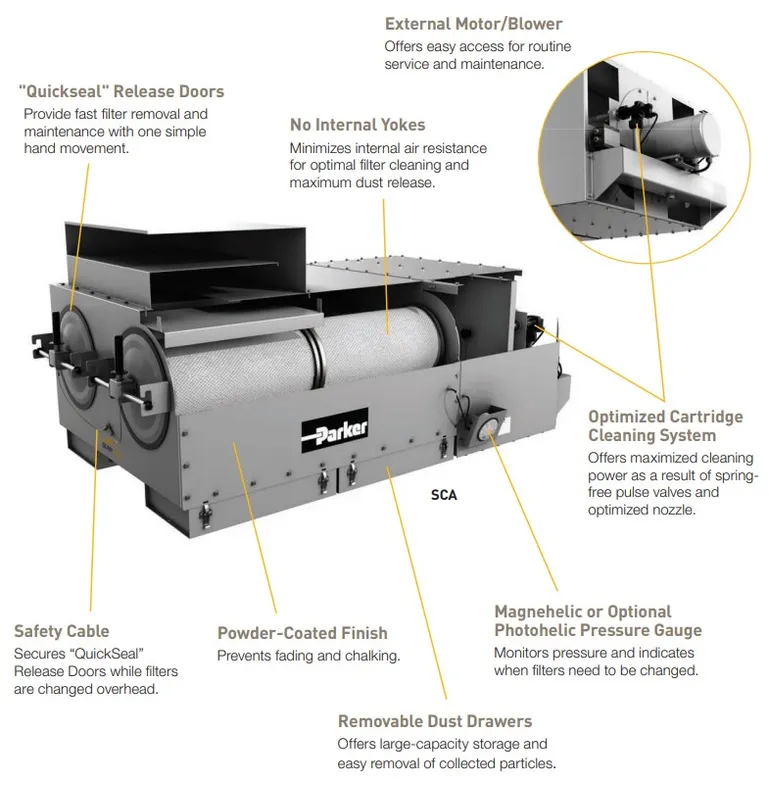 External Motor/Blower
Offers easy access for routine service and maintenance.

"Quickseal" Release Doors
Provide fast filter removal and maintenance with one simple hand movement.

No Internal Yokes
Minimizes internal air resistance for optimal filter cleaning and maximum dust release.

Parker

SCA

Optimized Cartridge Cleaning System
Offers maximized cleaning power as a result of spring-free pulse valves and optimized nozzle.

Safety Cable
Secures "QuickSeal" Release Doors while filters are changed overhead.

Powder-Coated Finish
Prevents fading and chalking.

Magnehelic or Optional Photohelic Pressure Gauge
Monitors pressure and indicates when filters need to be changed.

Removable Dust Drawers
Offers large-capacity storage and easy removal of collected particles.