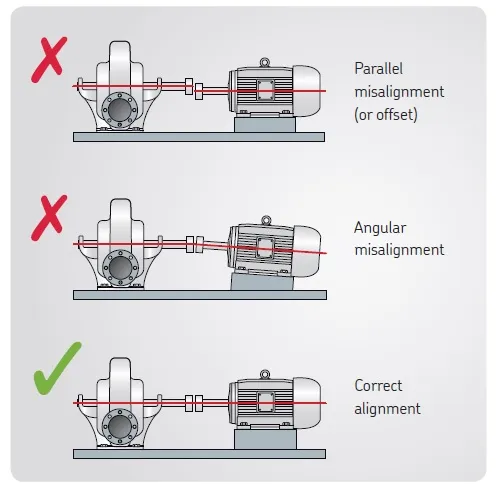 Parallel misalignment (or offset)

Angular misalignment

Correct alignment