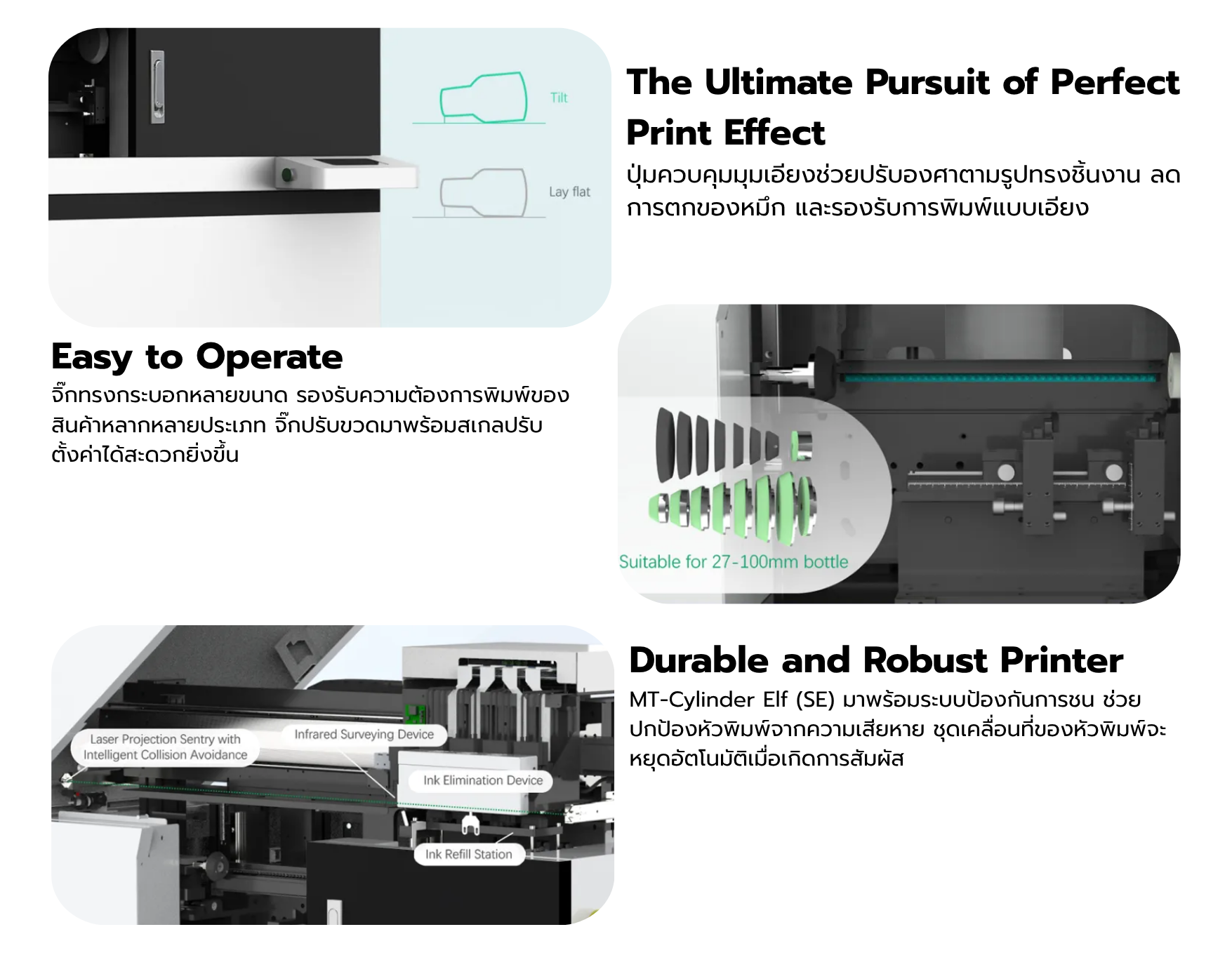 Tilt

Lay flat

The Ultimate Pursuit of Perfect Print Effect

ปุ่มควบคุมมุมเอียงช่วยปรับองศาตามรูปทรงชิ้นงาน ลดการตกของหมึก และรองรับการพิมพ์แบบเอียง

Easy to Operate

จิ๊กทรงกระบอกหลายขนาด รองรับความต้องการพิมพ์ของสินค้าหลากหลายประเภท จิ๊กปรับขวดมาพร้อมสเกลปรับตั้งค่าได้สะดวกยิ่งขึ้น

Suitable for 27-100mm bottle

Laser Projection Sentry with Intelligent Collision Avoidance

Infrared Surveying Device

Ink Elimination Device

Ink Refill Station

Durable and Robust Printer

MT-Cylinder Elf (SE) มาพร้อมระบบป้องกันการชน ช่วยปกป้องหัวพิมพ์จากความเสียหาย ชุดเคลื่อนที่ของหัวพิมพ์จะหยุดอัตโนมัติเมื่อเกิดการสัมผัส