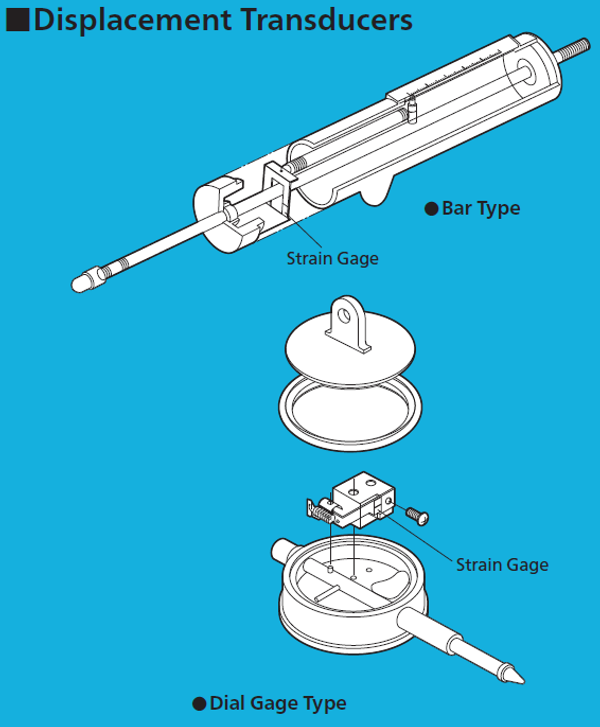 ■Displacement Transducers

●Bar Type

Strain Gage

Strain Gage

●Dial Gage Type