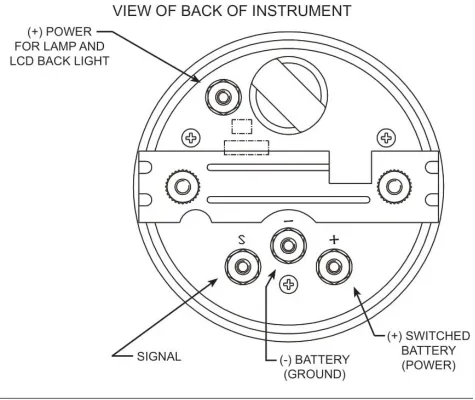 VIEW OF BACK OF INSTRUMENT

(+) POWER FOR LAMP AND LCD BACK LIGHT

S

−

+

SIGNAL

(-) BATTERY (GROUND)

(+) SWITCHED BATTERY (POWER)