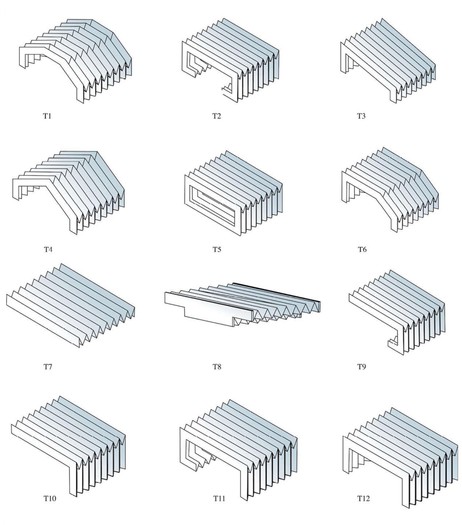 T1

T2

T3

T4

T5

T6

T7

T8

T9

T10

T11

T12